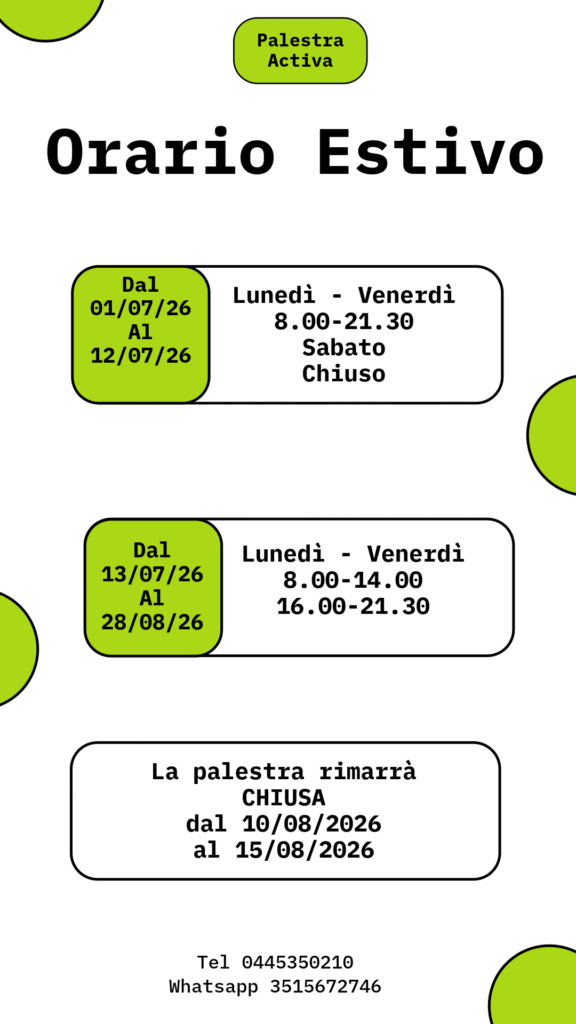 Palestra
Activa

Orario Estivo

Dal
01/07/26
Al
12/07/26

Lunedì - Venerdì
8.00-21.30
Sabato
Chiuso

Dal
13/07/26
Al
28/08/26

Lunedì - Venerdì
8.00-14.00
16.00-21.30

La palestra rimarrà
CHIUSA
dal 10/08/2026
al 15/08/2026

Tel 0445350210
Whatsapp 3515672746